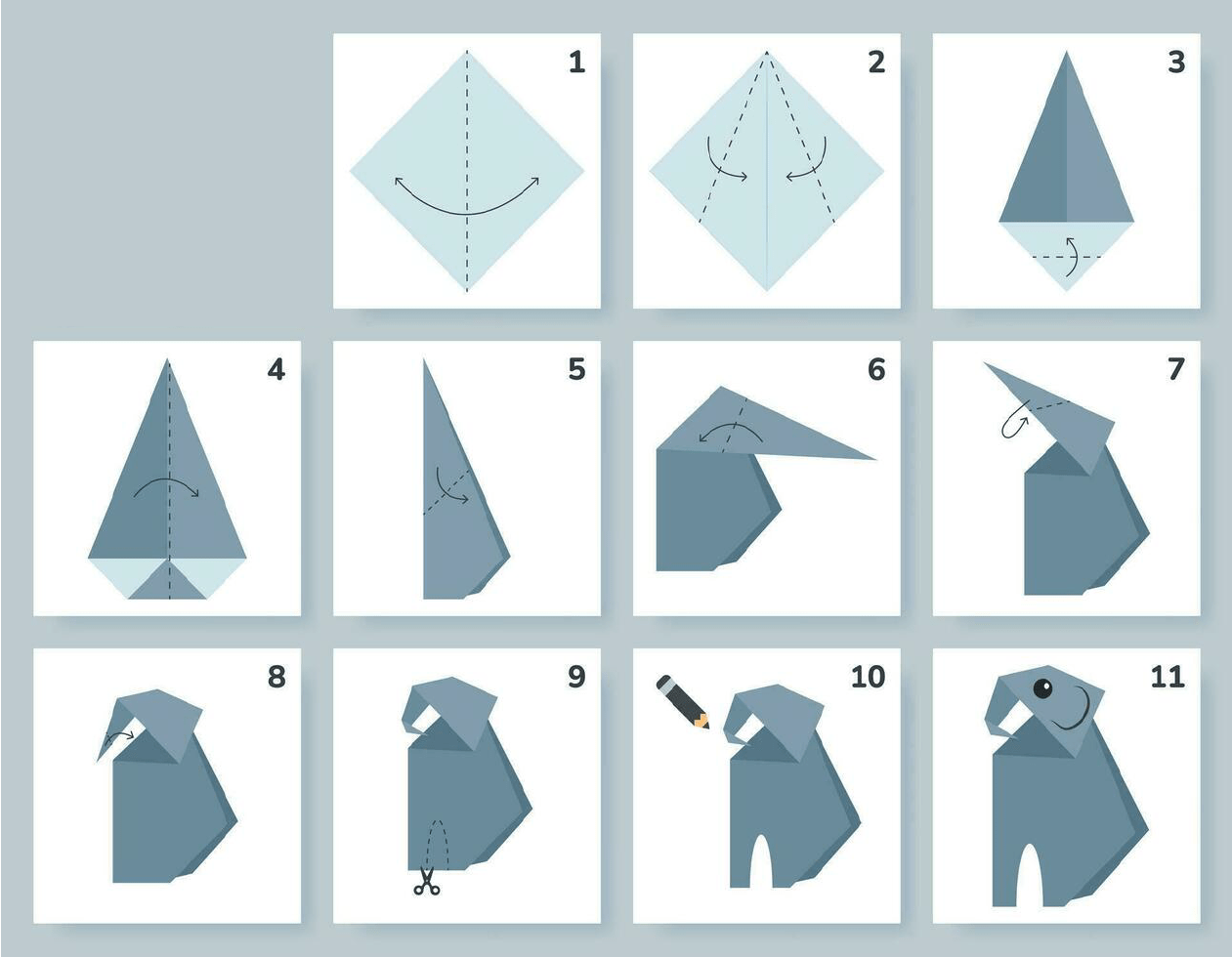 1

2

3

4

5

6

7

8

9

10

11